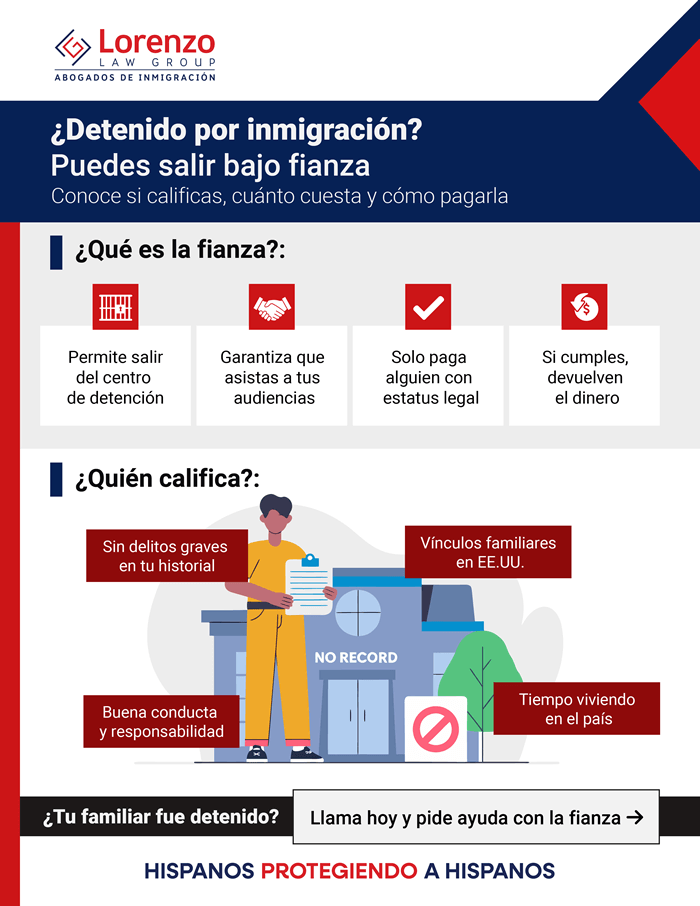 Lorenzo
LAW GROUP
ABOGADOS DE INMIGRACIÓN

¿Detenido por inmigración?
Puedes salir bajo fianza
Conoce si calificas, cuánto cuesta y cómo pagarla

¿Qué es la fianza?:

Permite salir del centro de detención

Garantiza que asistas a tus audiencias

Solo paga alguien con estatus legal

Si cumples, devuelven el dinero

¿Quién califica?:

Sin delitos graves en tu historial

Vínculos familiares en EE.UU.

NO RECORD

Buena conducta y responsabilidad

Tiempo viviendo en el país

¿Tu familiar fue detenido?

Llama hoy y pide ayuda con la fianza →

HISPANOS PROTEGIENDO A HISPANOS